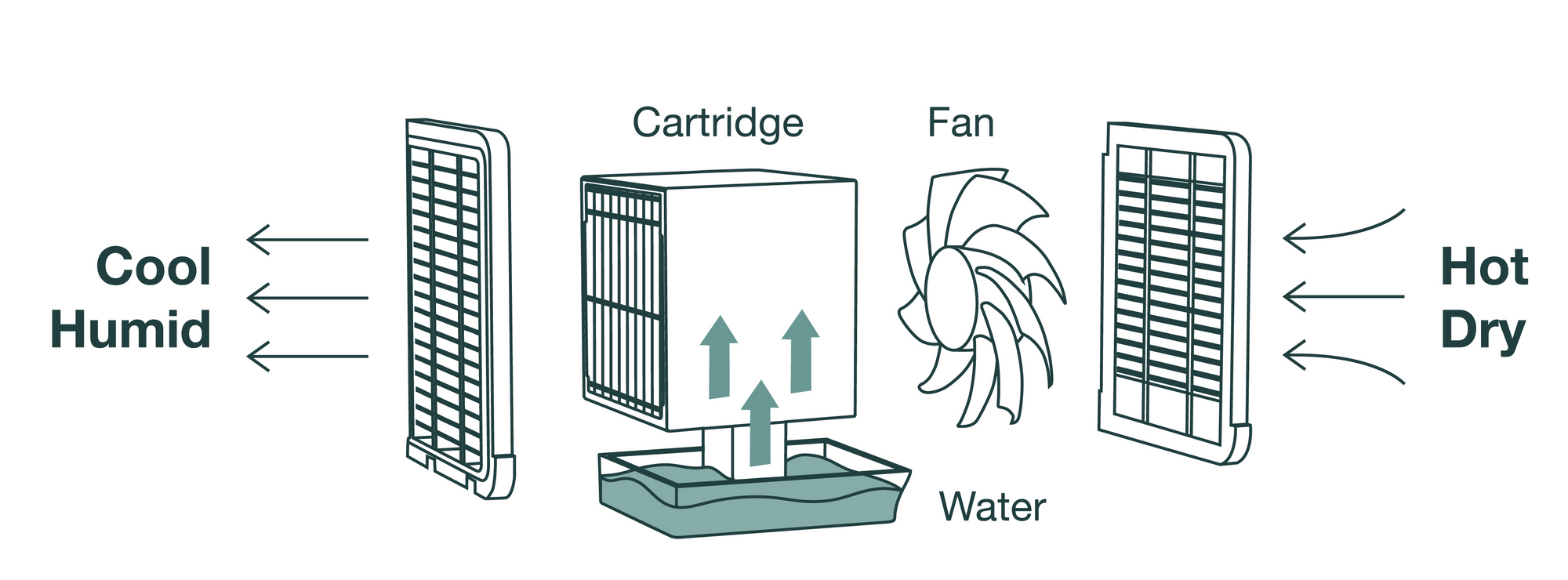 Cool
Humid

Cartridge

Fan

Water

Hot
Dry